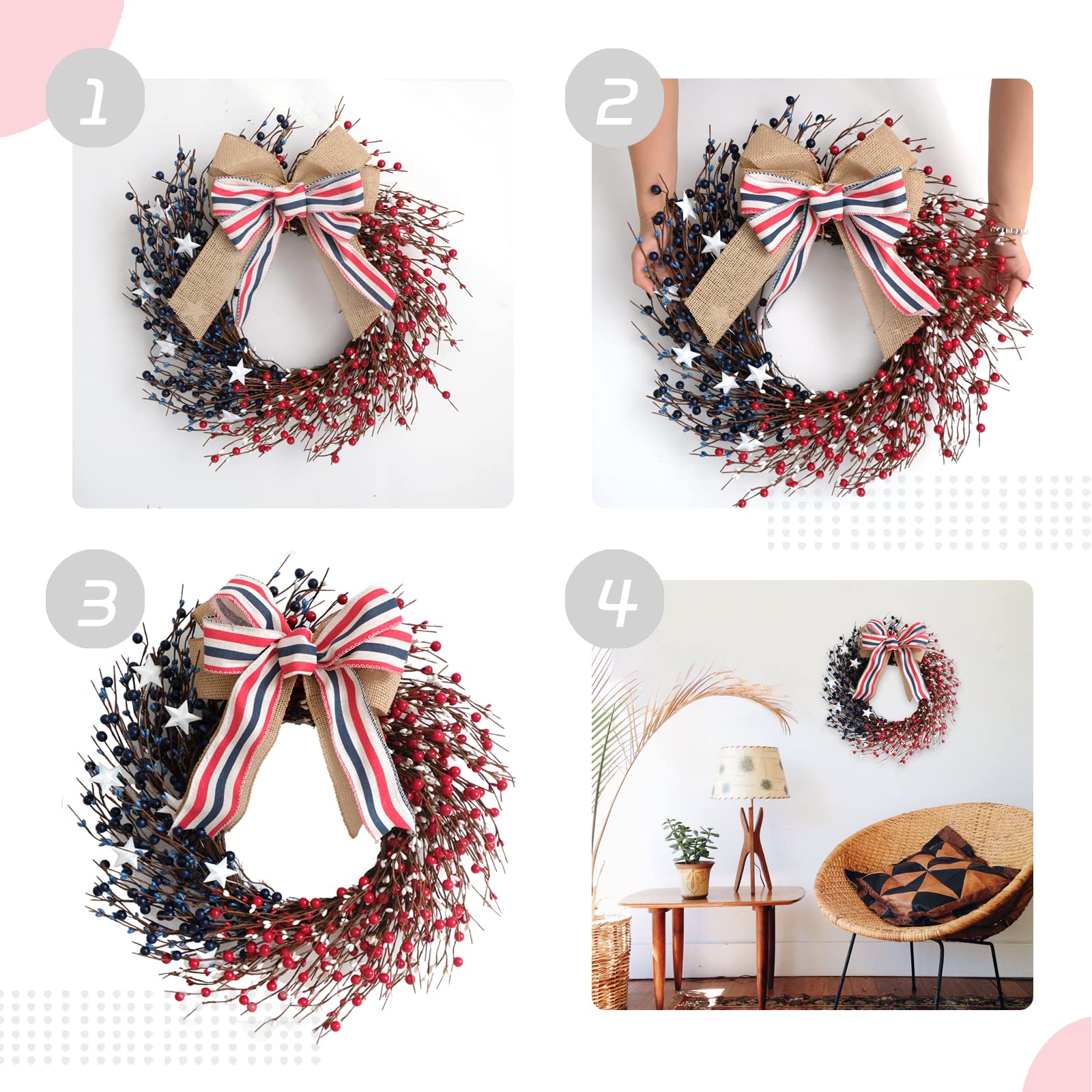 1

2

3

4